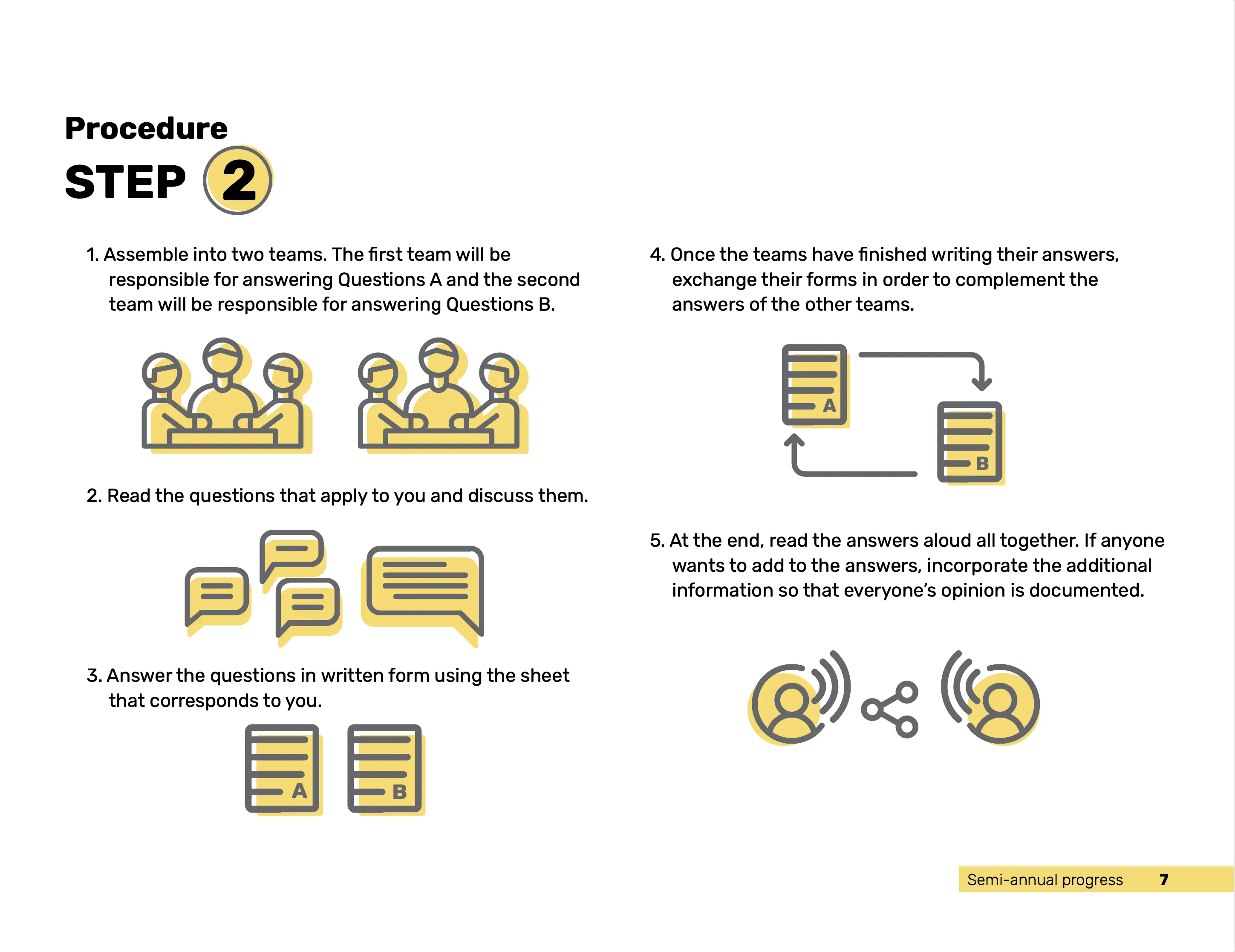 Procedure

STEP 2

1. Assemble into two teams. The first team will be responsible for answering Questions A and the second team will be responsible for answering Questions B.

2. Read the questions that apply to you and discuss them.

3. Answer the questions in written form using the sheet that corresponds to you.

A

B

4. Once the teams have finished writing their answers, exchange their forms in order to complement the answers of the other teams.

A

B

5. At the end, read the answers aloud all together. If anyone wants to add to the answers, incorporate the additional information so that everyone's opinion is documented.

Semi-annual progress 7